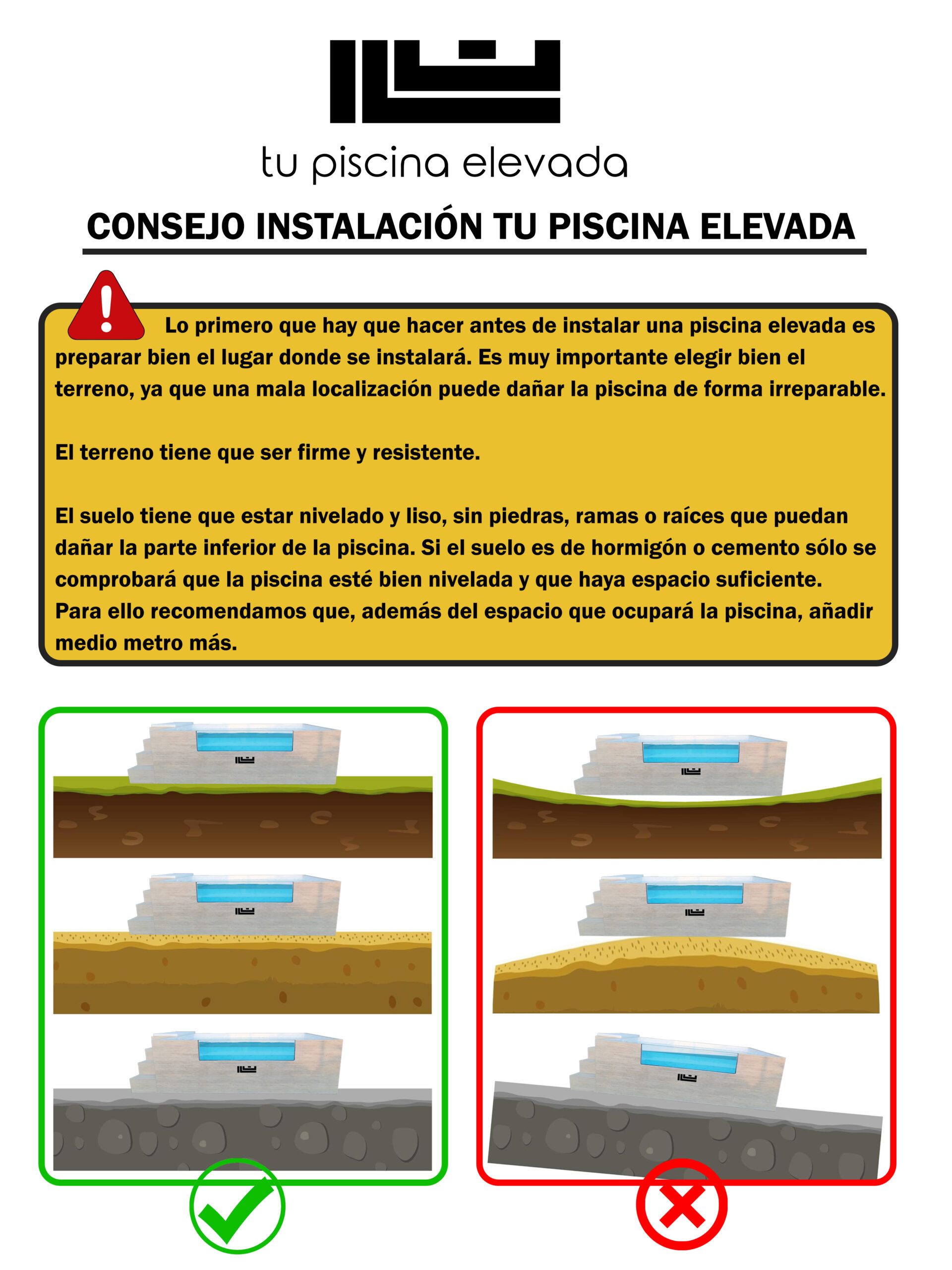 tu piscina elevada

CONSEJO INSTALACIÓN TU PISCINA ELEVADA

Lo primero que hay que hacer antes de instalar una piscina elevada es preparar bien el lugar donde se instalará. Es muy importante elegir bien el terreno, ya que una mala localización puede dañar la piscina de forma irreparable.

El terreno tiene que ser firme y resistente.

El suelo tiene que estar nivelado y liso, sin piedras, ramas o raíces que puedan dañar la parte inferior de la piscina. Si el suelo es de hormigón o cemento sólo se comprobará que la piscina esté bien nivelada y que haya espacio suficiente. Para ello recomendamos que, además del espacio que ocupará la piscina, añadir medio metro más.